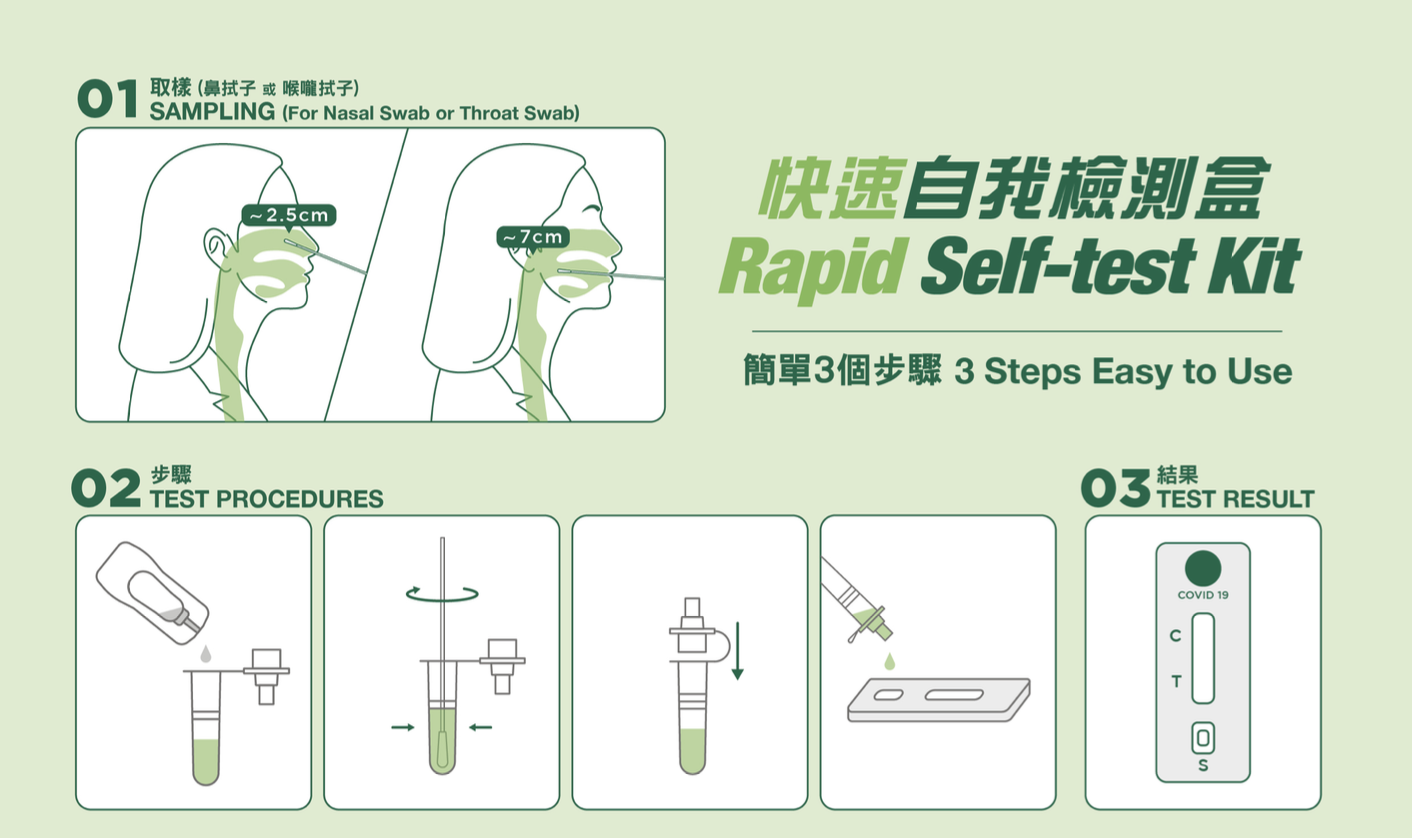 01 取樣 (鼻拭子 或 喉嚨拭子)
SAMPLING (For Nasal Swab or Throat Swab)

~2.5cm

~7cm

快速自我檢測盒
Rapid Self-test Kit

簡單3個步驟 3 Steps Easy to Use

02 步驟
TEST PROCEDURES

03 結果
TEST RESULT

COVID 19
C
T
S